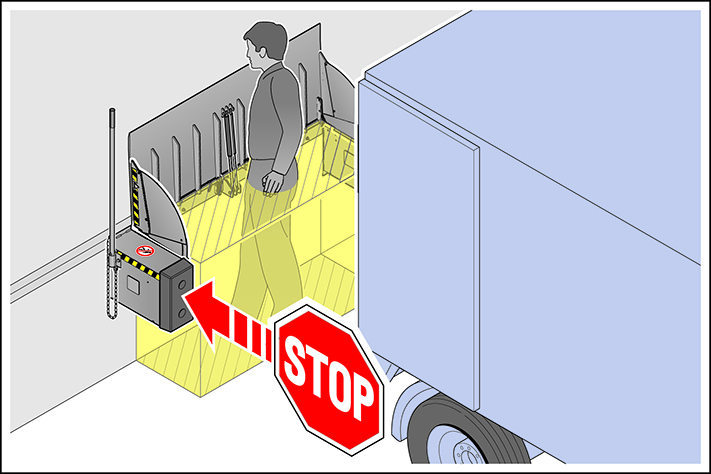 STOP