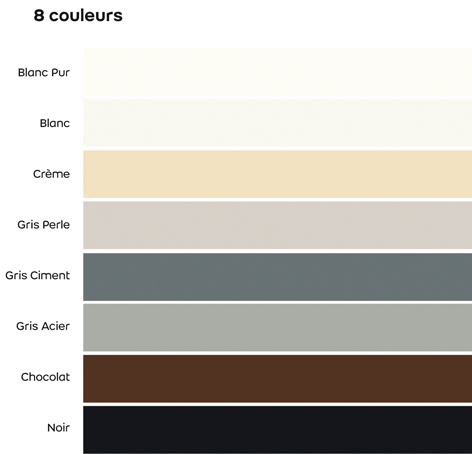 8 couleurs

Blanc Pur

Blanc

Crème

Gris Perle

Gris Ciment

Gris Acier

Chocolat

Noir