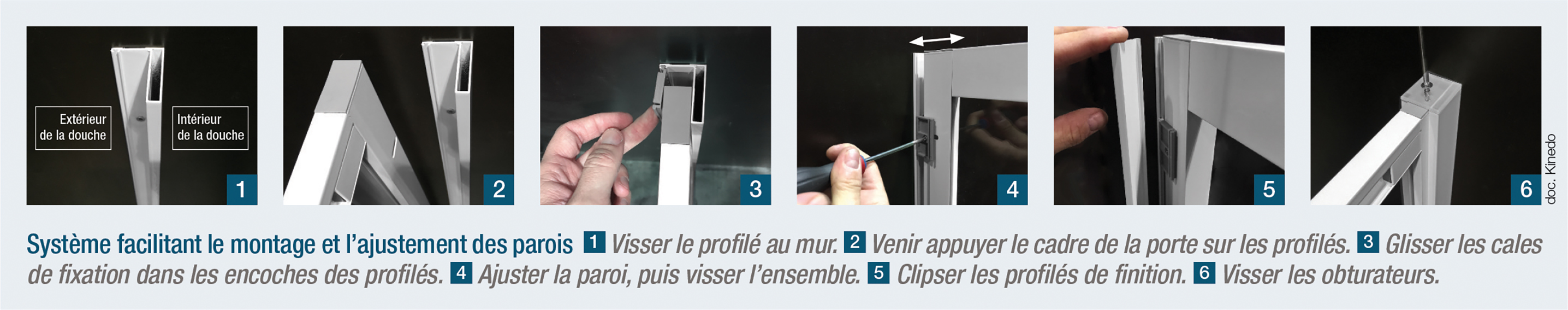 Extérieur de la douche

Intérieur de la douche

1

2

3

4

5

6

doc. Kinedo

Système facilitant le montage et l'ajustement des parois 1 Visser le profilé au mur. 2 Venir appuyer le cadre de la porte sur les profilés. 3 Glisser les cales de fixation dans les encoches des profilés. 4 Ajuster la paroi, puis visser l'ensemble. 5 Clipser les profilés de finition. 6 Visser les obturateurs.